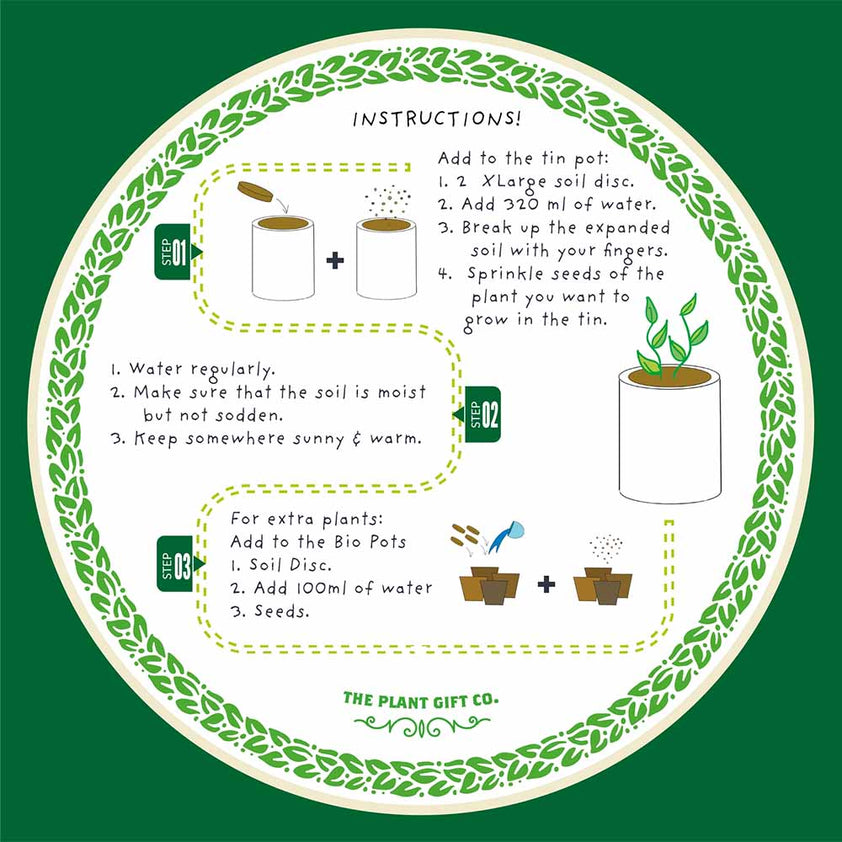 INSTRUCTIONS!

STEP 01

Add to the tin pot:
1. 2 XLarge soil disc.
2. Add 320 ml of water.
3. Break up the expanded soil with your fingers.
4. Sprinkle seeds of the plant you want to grow in the tin.

1. Water regularly.
2. Make sure that the soil is moist but not sodden.
3. Keep somewhere sunny & warm.

STEP 02

STEP 03

For extra plants:
Add to the Bio Pots
1. Soil Disc.
2. Add 100ml of water
3. Seeds.

THE PLANT GIFT CO.